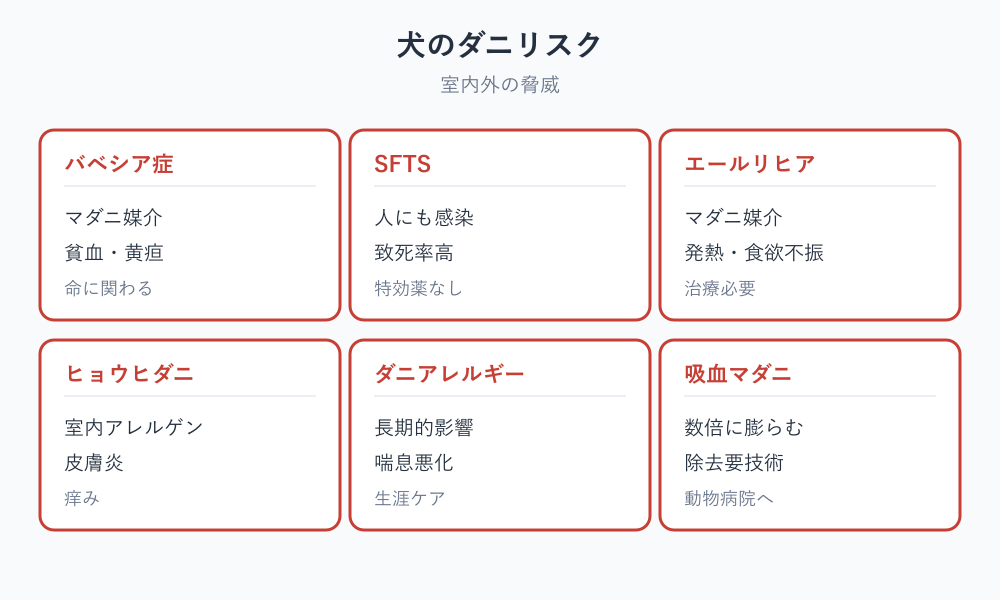 犬のダニリスク

室内外の脅威

バベシア症

マダニ媒介

貧血・黄疸

命に関わる

SFTS

人にも感染

致死率高

特効薬なし

エールリヒア

マダニ媒介

発熱・食欲不振

治療必要

ヒョウヒダニ

室内アレルゲン

皮膚炎

痒み

ダニアレルギー

長期的影響

喘息悪化

生涯ケア

吸血マダニ

数倍に膨らむ

除去要技術

動物病院へ