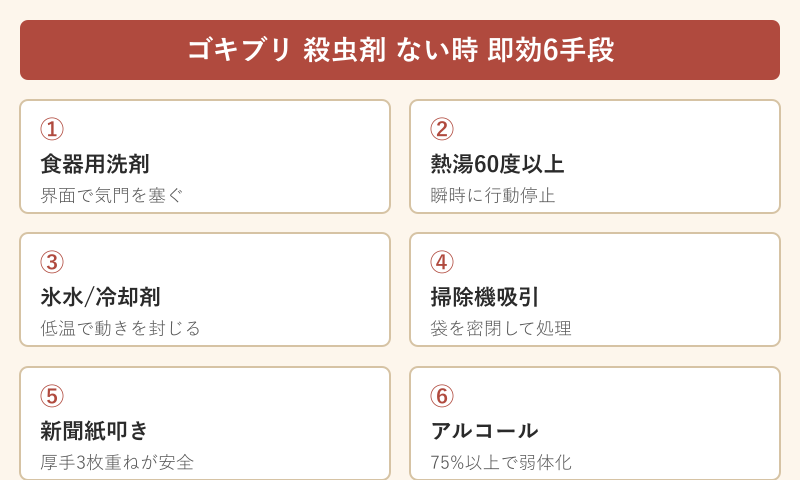 ゴキブリ 殺虫剤 ない時 即効6手段

①
食器用洗剤
界面で気門を塞ぐ

②
熱湯60度以上
瞬時に行動停止

③
氷水/冷却剤
低温で動きを封じる

④
掃除機吸引
袋を密閉して処理

⑤
新聞紙叩き
厚手3枚重ねが安全

⑥
アルコール
75%以上で弱体化