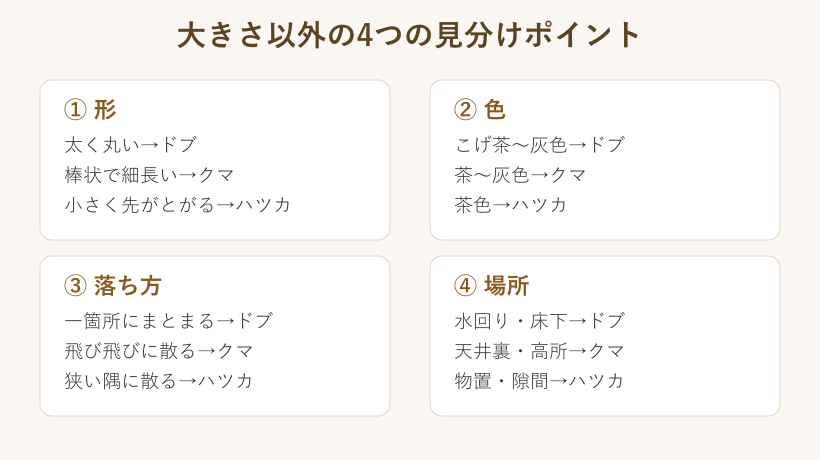 大きさ以外の4つの見分けポイント

① 形
太く丸い→ドブ
棒状で細長い→クマ
小さく先がとがる→ハツカ

② 色
こげ茶〜灰色→ドブ
茶〜灰色→クマ
茶色→ハツカ

③ 落ち方
一箇所にまとまる→ドブ
飛び飛びに散る→クマ
狭い隅に散る→ハツカ

④ 場所
水回り・床下→ドブ
天井裏・高所→クマ
物置・隙間→ハツカ