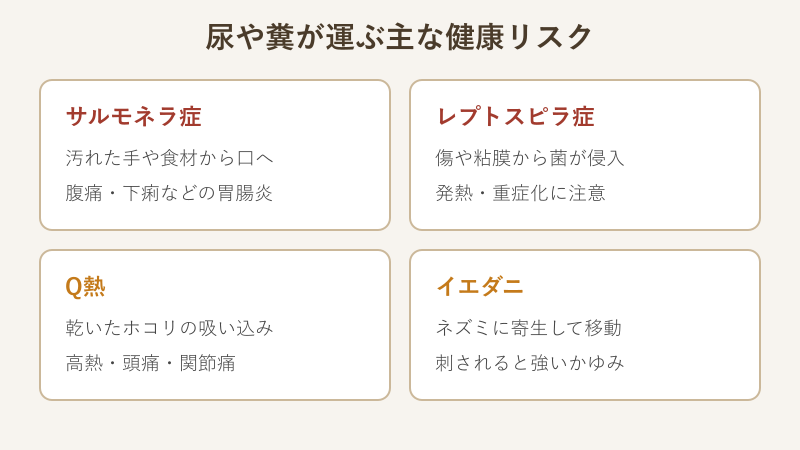 尿や糞が運ぶ主な健康リスク

サルモネラ症

汚れた手や食材から口へ

腹痛・下痢などの胃腸炎

レプトスピラ症

傷や粘膜から菌が侵入

発熱・重症化に注意

Q熱

乾いたホコリの吸い込み

高熱・頭痛・関節痛

イエダニ

ネズミに寄生して移動

刺されると強いかゆみ