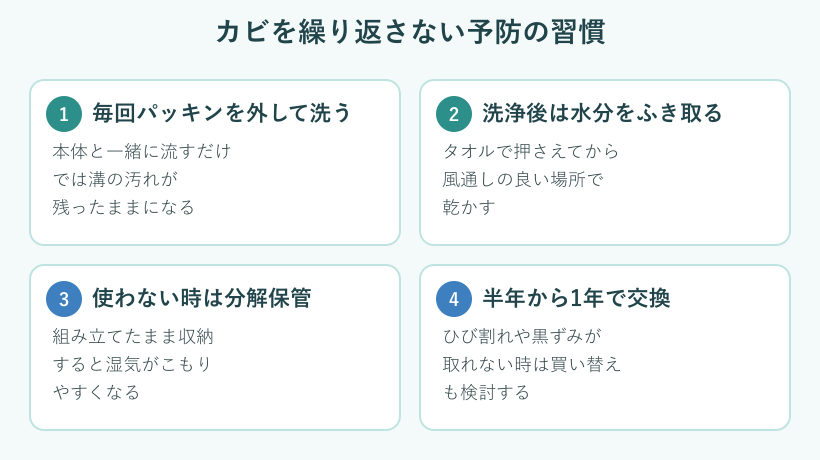 カビを繰り返さない予防の習慣

1 毎回パッキンを外して洗う

本体と一緒に流すだけでは溝の汚れが残ったままになる

2 洗浄後は水分をふき取る

タオルで押さえてから風通しの良い場所で乾かす

3 使わない時は分解保管

組み立てたまま収納すると湿気がこもりやすくなる

4 半年から1年で交換

ひび割れや黒ずみが取れない時は買い替えも検討する