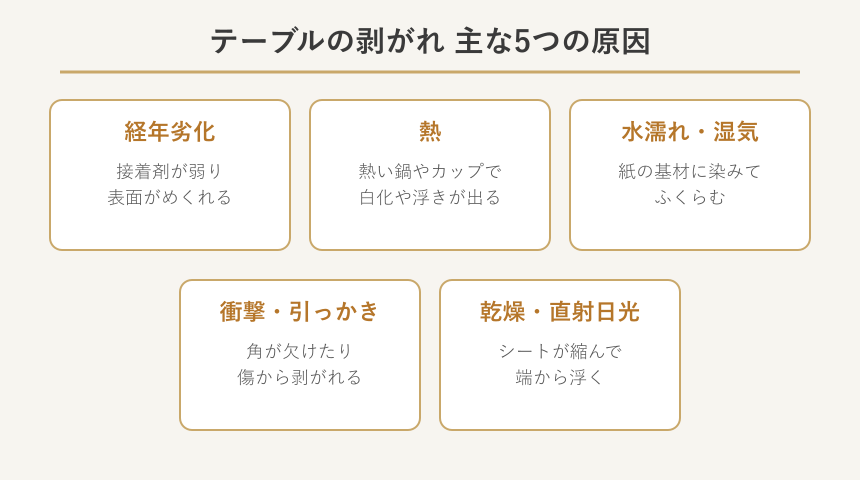 テーブルの剥がれ 主な5つの原因

経年劣化

接着剤が弱り
表面がめくれる

熱

熱い鍋やカップで
白化や浮きが出る

水濡れ・湿気

紙の基材に染みて
ふくらむ

衝撃・引っかき

角が欠けたり
傷から剥がれる

乾燥・直射日光

シートが縮んで
端から浮く